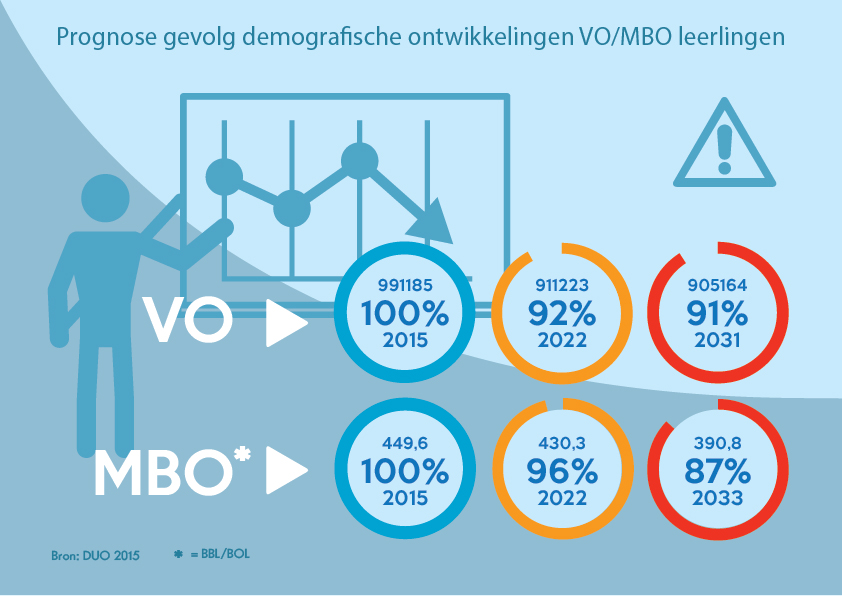 Prognose gevolg demografische ontwikkelingen VO/MBO leerlingen

VO

991185
100%
2015

911223
92%
2022

905164
91%
2031

MBO*

449,6
100%
2015

430,3
96%
2022

390,8
87%
2033

Bron: DUO 2015

* = BBL/BOL